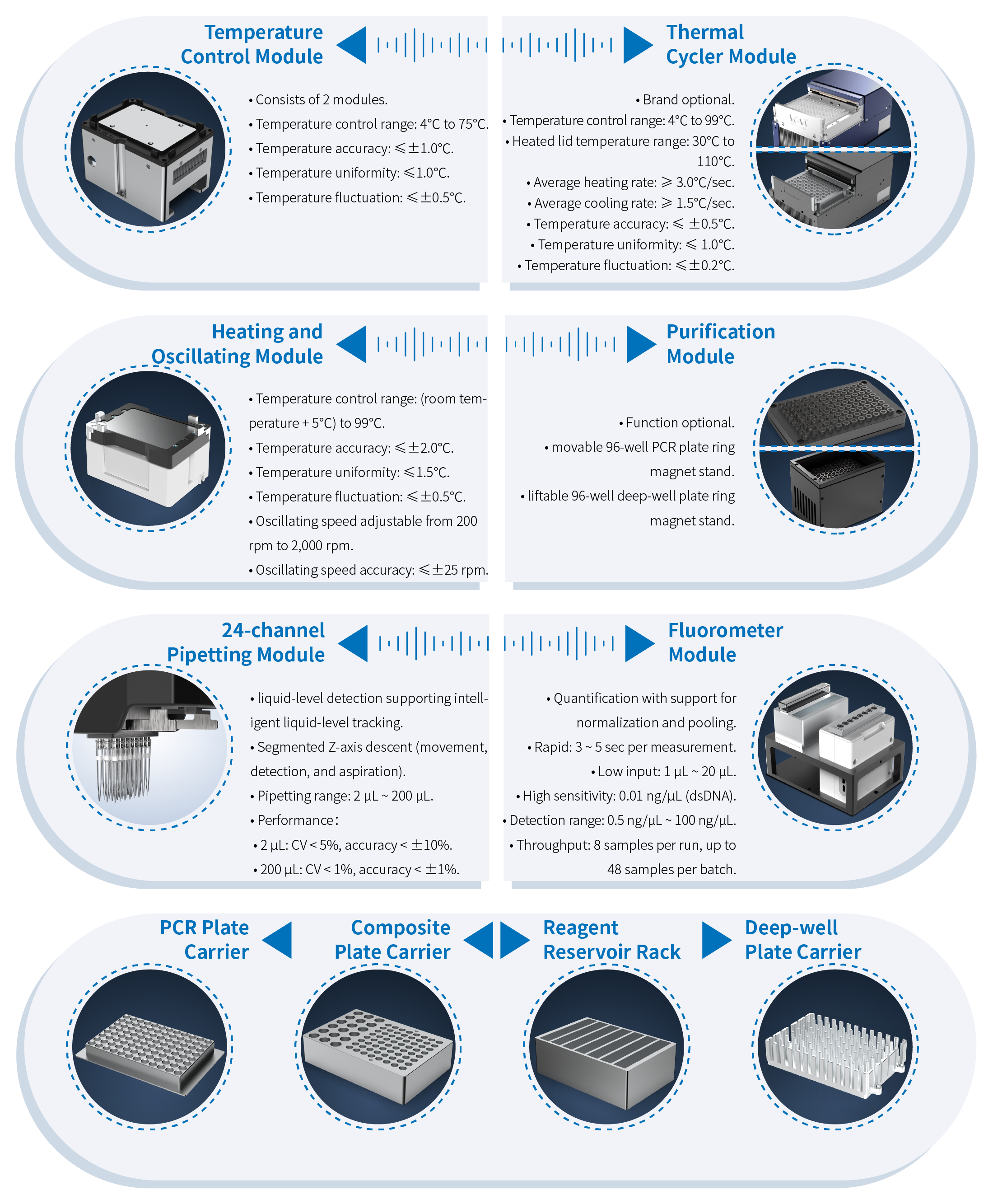 Temperature Control Module

• Consists of 2 modules.
• Temperature control range: 4°C to 75°C.
• Temperature accuracy: ≤±1.0°C.
• Temperature uniformity: ≤1.0°C.
• Temperature fluctuation: ≤±0.5°C.

Thermal Cycler Module

• Brand optional.
• Temperature control range: 4°C to 99°C.
• Heated lid temperature range: 30°C to 110°C.
• Average heating rate: ≥ 3.0°C/sec.
• Average cooling rate: ≥ 1.5°C/sec.
• Temperature accuracy: ≤ ±0.5°C.
• Temperature uniformity: ≤ 1.0°C.
• Temperature fluctuation: ≤±0.2°C.

Heating and Oscillating Module

• Temperature control range: (room temperature + 5°C) to 99°C.
• Temperature accuracy: ≤±2.0°C.
• Temperature uniformity: ≤1.5°C.
• Temperature fluctuation: ≤±0.5°C.
• Oscillating speed adjustable from 200 rpm to 2,000 rpm.
• Oscillating speed accuracy: ≤±25 rpm.

Purification Module

• Function optional.
• movable 96-well PCR plate ring magnet stand.
• liftable 96-well deep-well plate ring magnet stand.

24-channel Pipetting Module

• liquid-level detection supporting intelligent liquid-level tracking.
• Segmented Z-axis descent (movement, detection, and aspiration).
• Pipetting range: 2 μL ~ 200 μL.
• Performance:
• 2 μL: CV < 5%, accuracy < ±10%.
• 200 μL: CV < 1%, accuracy < ±1%.

Fluorometer Module

• Quantification with support for normalization and pooling.
• Rapid: 3 ~ 5 sec per measurement.
• Low input: 1 μL ~ 20 μL.
• High sensitivity: 0.01 ng/μL (dsDNA).
• Detection range: 0.5 ng/μL ~ 100 ng/μL.
• Throughput: 8 samples per run, up to 48 samples per batch.

PCR Plate Carrier

Composite Plate Carrier

Reagent Reservoir Rack

Deep-well Plate Carrier